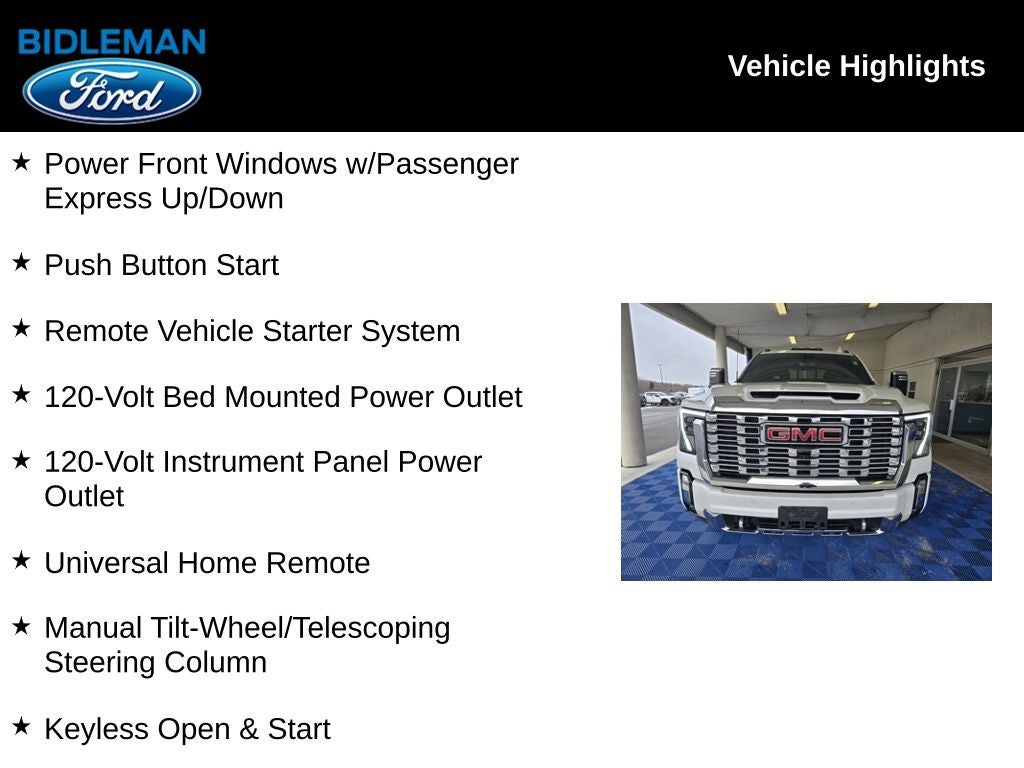 BIDLEMAN
Ford

Vehicle Highlights

★ Power Front Windows w/Passenger Express Up/Down

★ Push Button Start

★ Remote Vehicle Starter System

★ 120-Volt Bed Mounted Power Outlet

★ 120-Volt Instrument Panel Power Outlet

★ Universal Home Remote

★ Manual Tilt-Wheel/Telescoping Steering Column

★ Keyless Open & Start

GMC